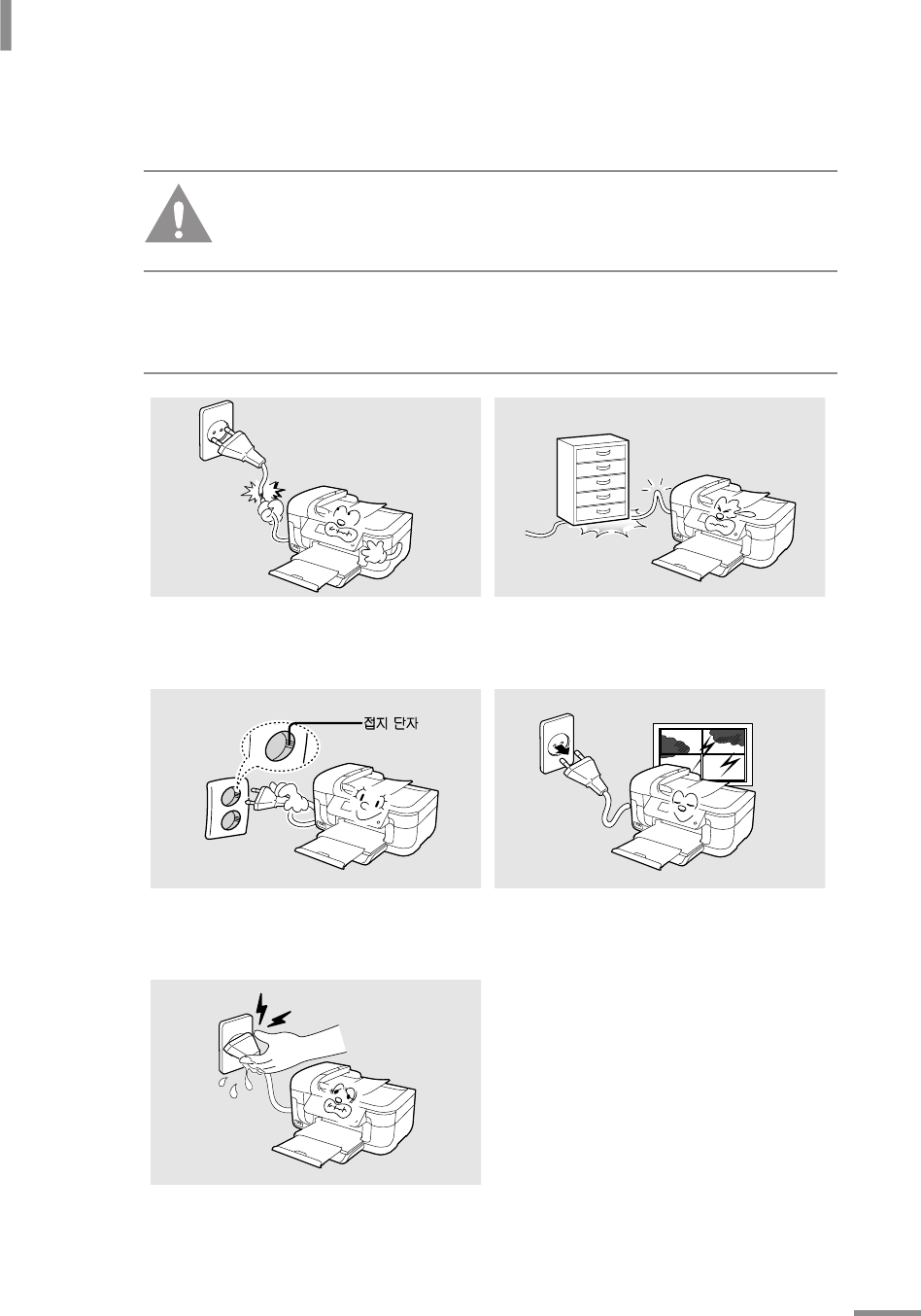 접지 단자