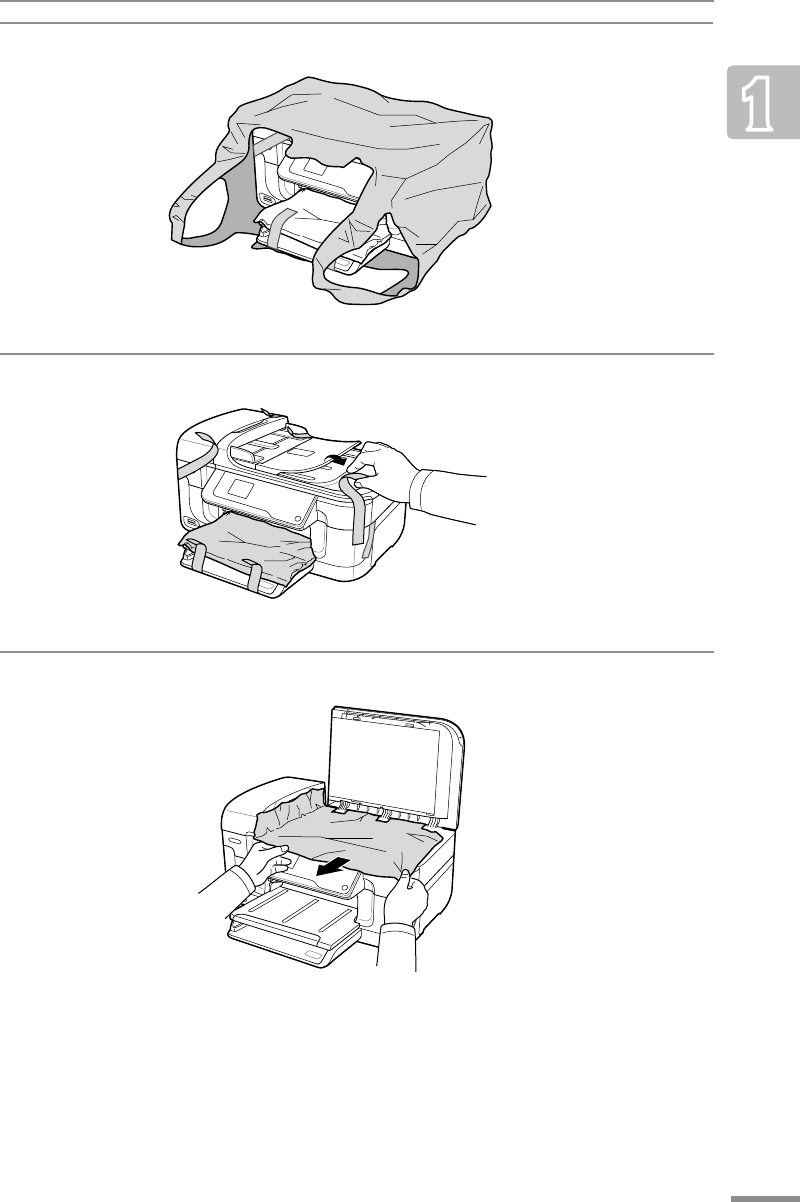 1